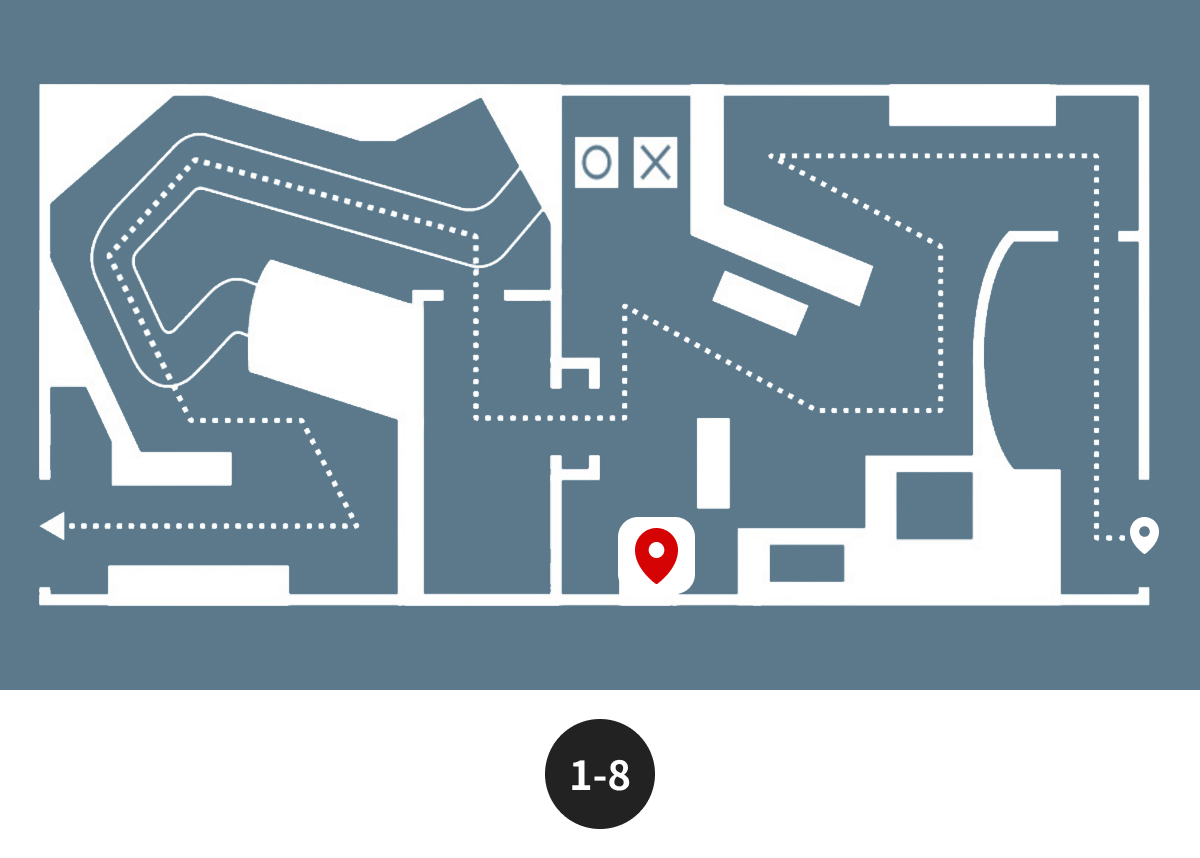 O X

1-8